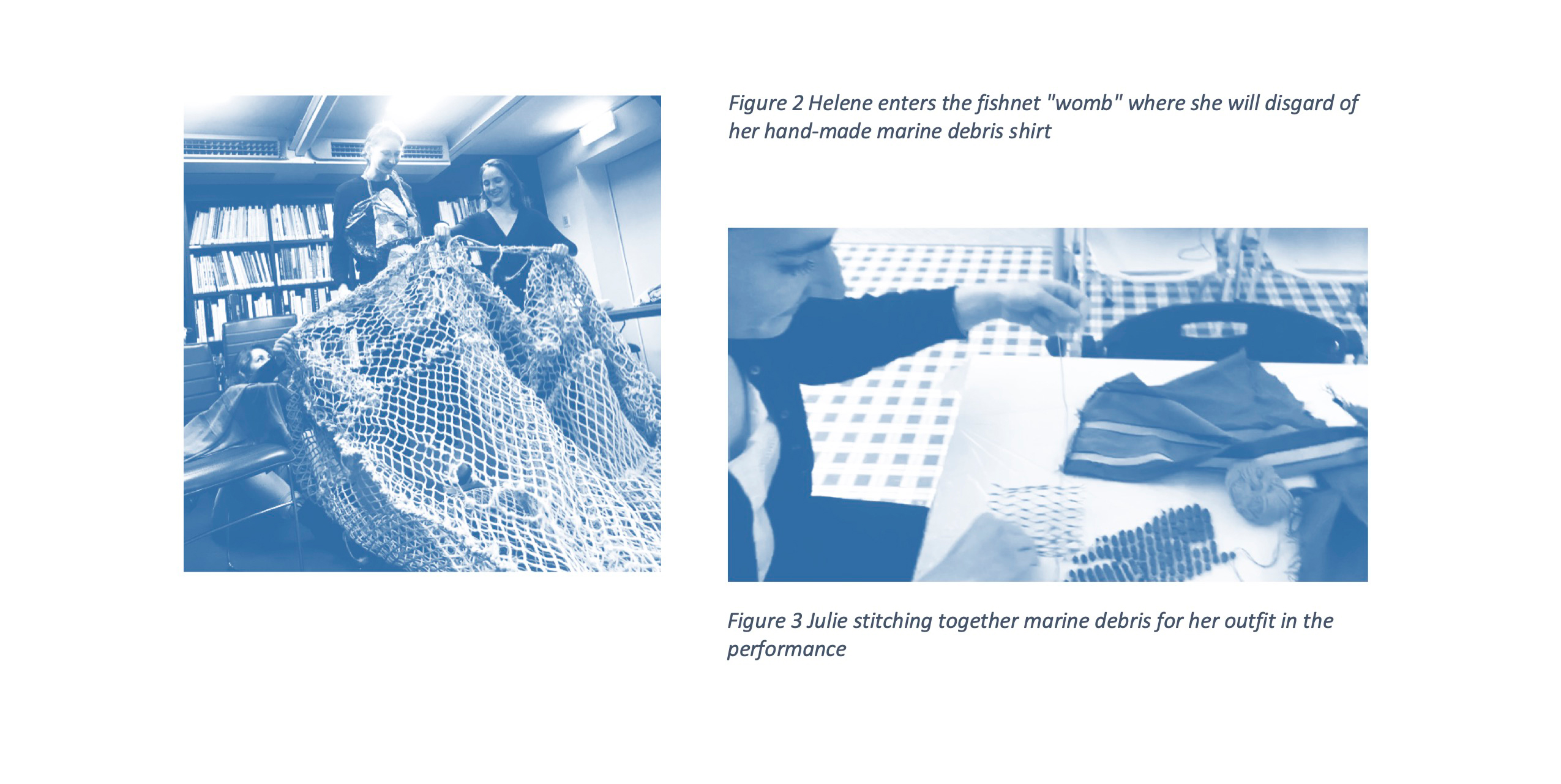 Figure 2 Helene enters the fishnet "womb" where she will disgard of her hand-made marine debris shirt

Figure 3 Julie stitching together marine debris for her outfit in the performance